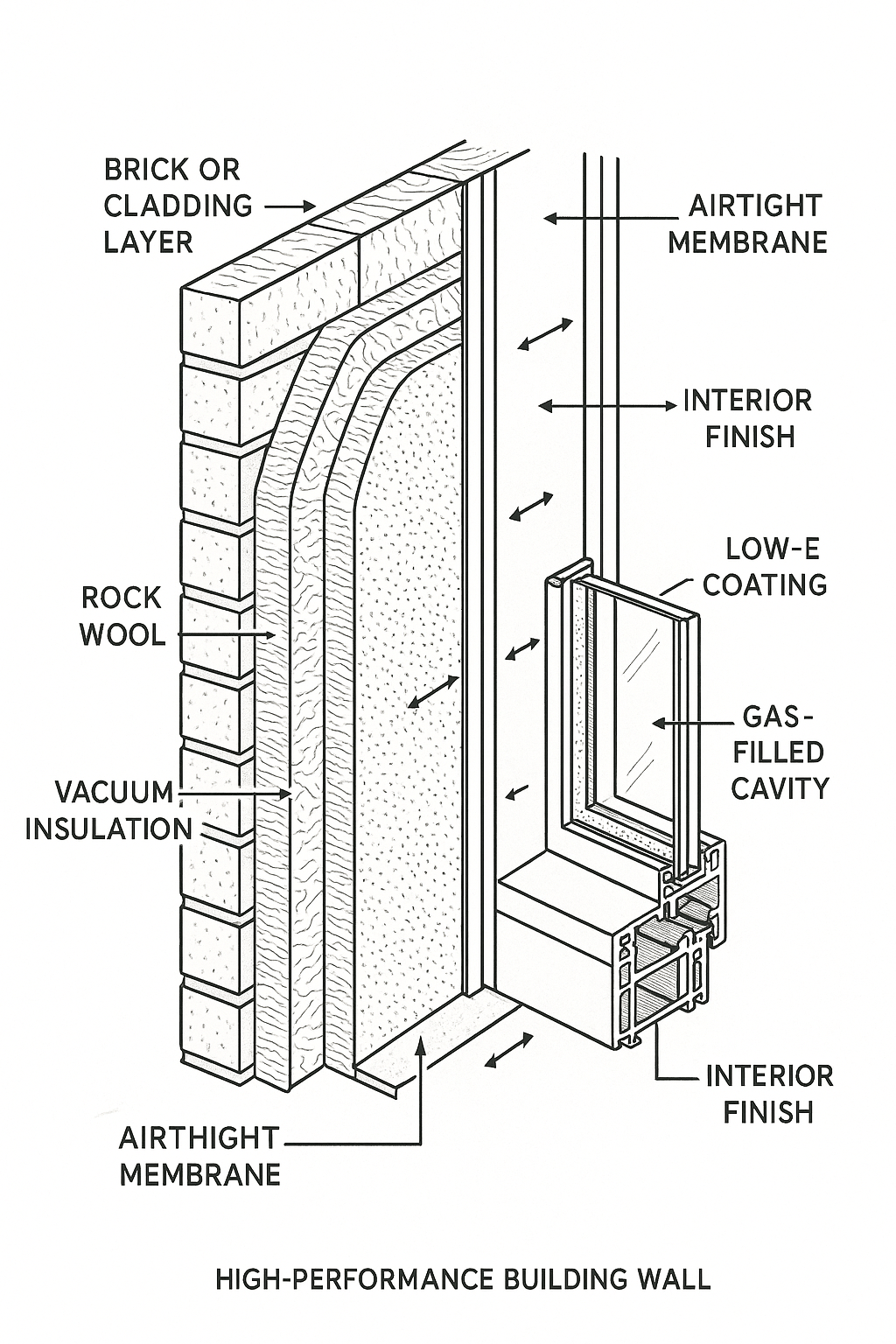 BRICK OR CLADDING LAYER

AIRTIGHT MEMBRANE

INTERIOR FINISH

LOW-E COATING

ROCK WOOL

GAS-FILLED CAVITY

VACUUM INSULATION

INTERIOR FINISH

AIRTHIGHT MEMBRANE

HIGH-PERFORMANCE BUILDING WALL